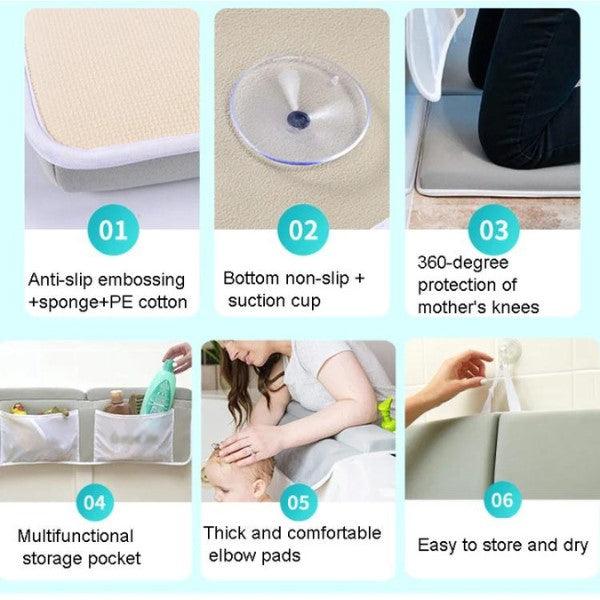 01

Anti-slip embossing +sponge+PE cotton

02

Bottom non-slip + suction cup

03

360-degree protection of mother's knees

04

Multifunctional storage pocket

05

Thick and comfortable elbow pads

06

Easy to store and dry